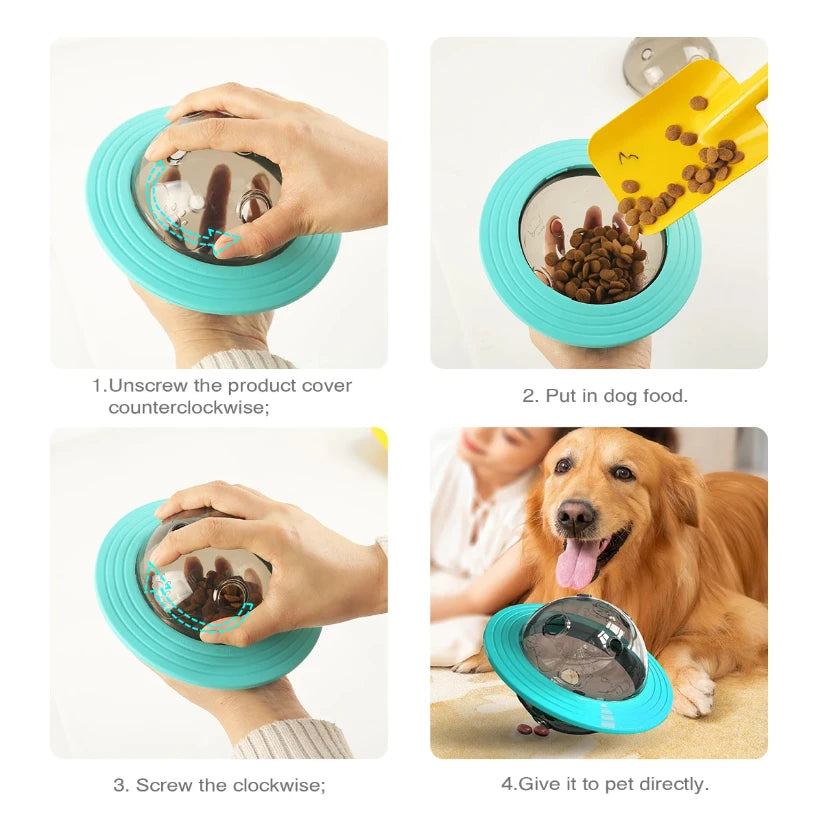 1.Unscrew the product cover counterclockwise;

2. Put in dog food.

3. Screw the clockwise;

4.Give it to pet directly.